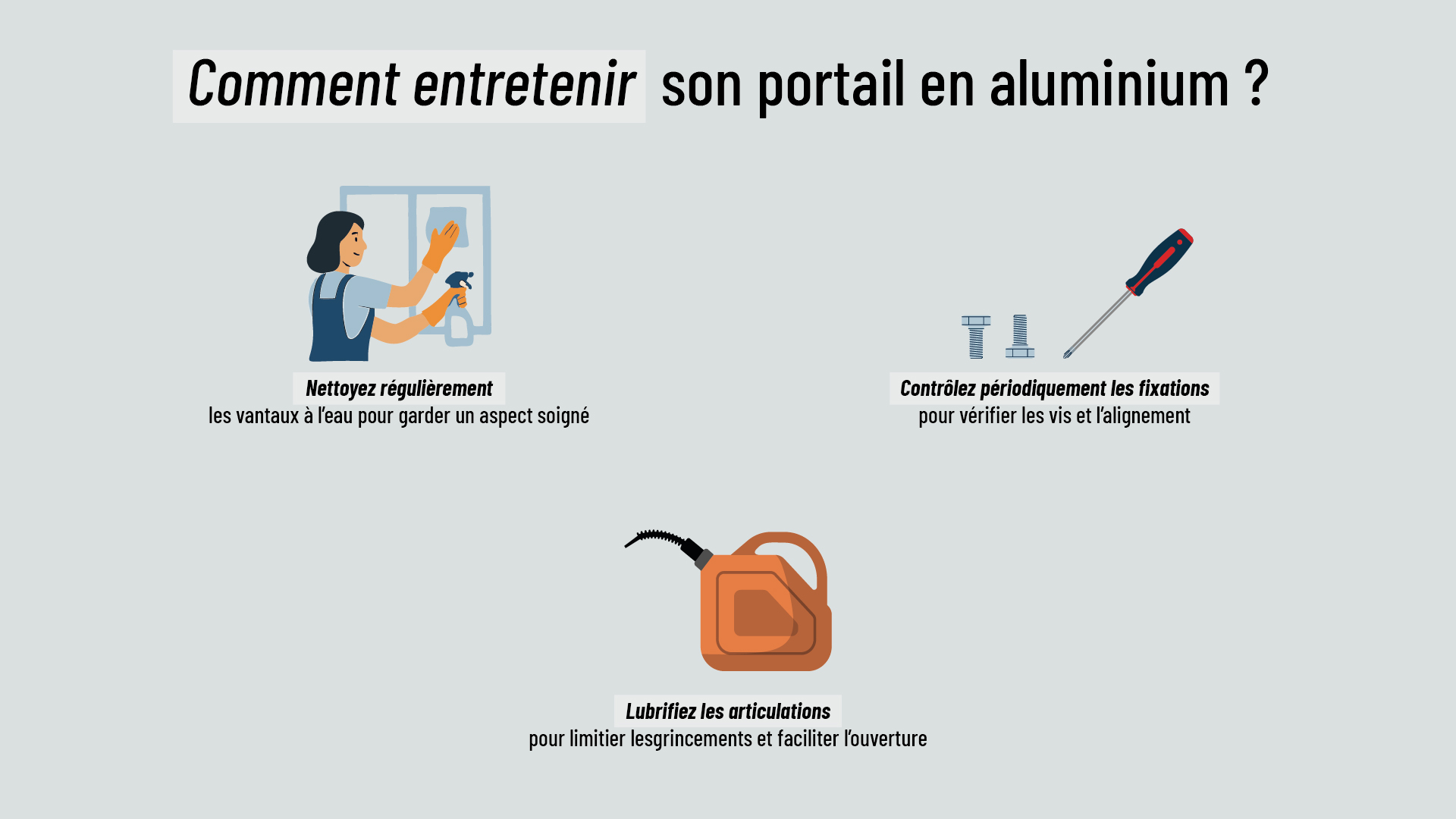 Comment entretenir son portail en aluminium ?

Nettoyez régulièrement
les vantaux à l'eau pour garder un aspect soigné

Contrôlez périodiquement les fixations
pour vérifier les vis et l'alignement

Lubrifiez les articulations
pour limitier lesgrincements et faciliter l'ouverture