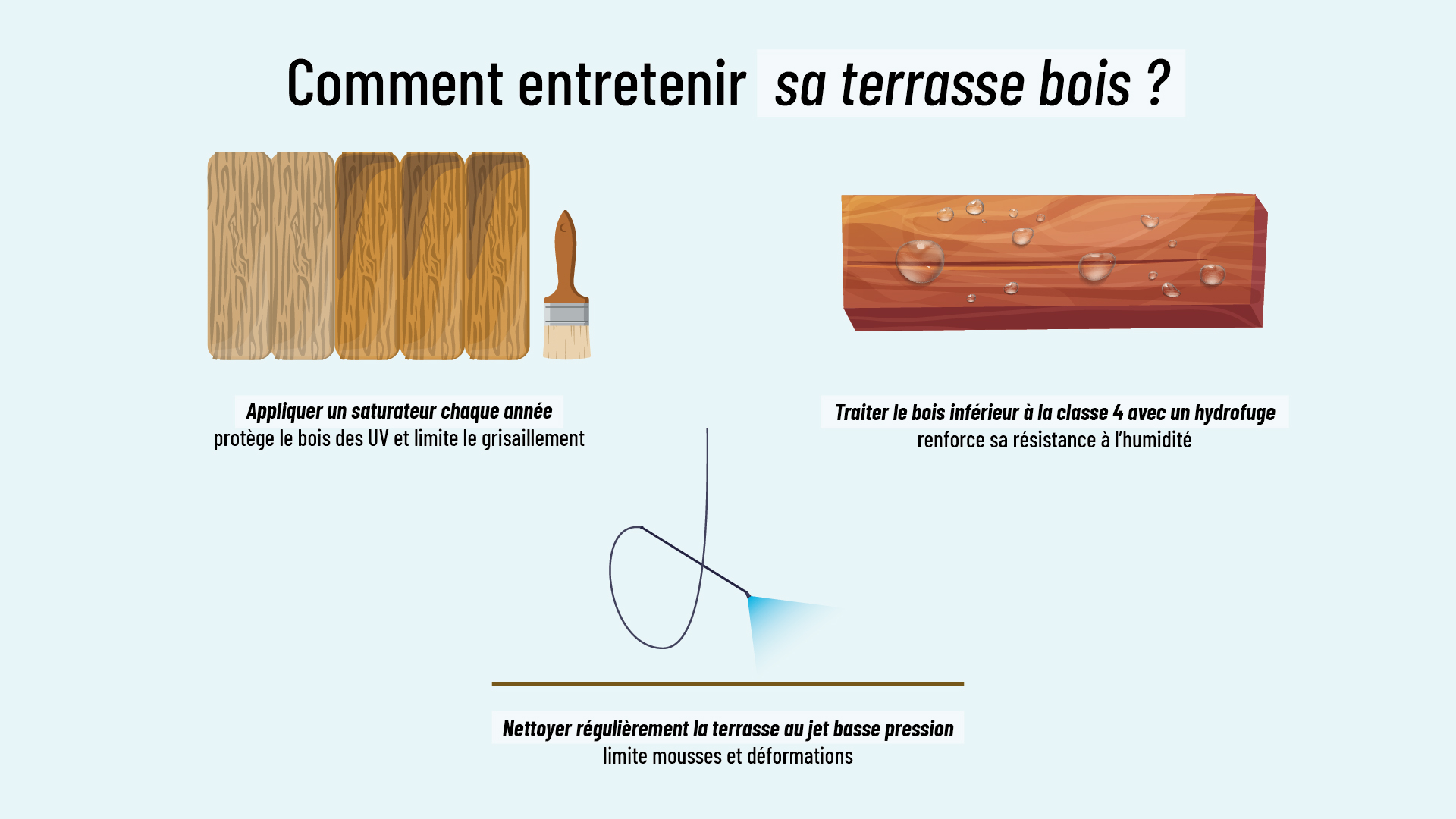 Comment entretenir sa terrasse bois ?

Appliquer un saturateur chaque année
protège le bois des UV et limite le grisaillement

Traiter le bois inférieur à la classe 4 avec un hydrofuge
renforce sa résistance à l'humidité

Nettoyer régulièrement la terrasse au jet basse pression
limite mousses et déformations